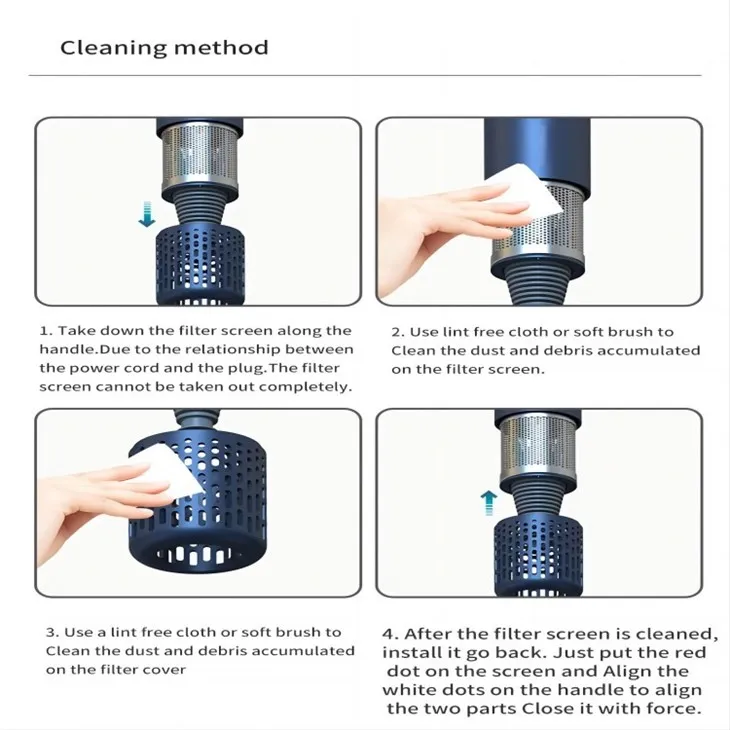 Cleaning method

1. Take down the filter screen along the handle.Due to the relationship between the power cord and the plug.The filter screen cannot be taken out completely.

2. Use lint free cloth or soft brush to Clean the dust and debris accumulated on the filter screen.

3. Use a lint free cloth or soft brush to Clean the dust and debris accumulated on the filter cover

4. After the filter screen is cleaned, install it go back. Just put the red dot on the screen and Align the white dots on the handle to align the two parts Close it with force.